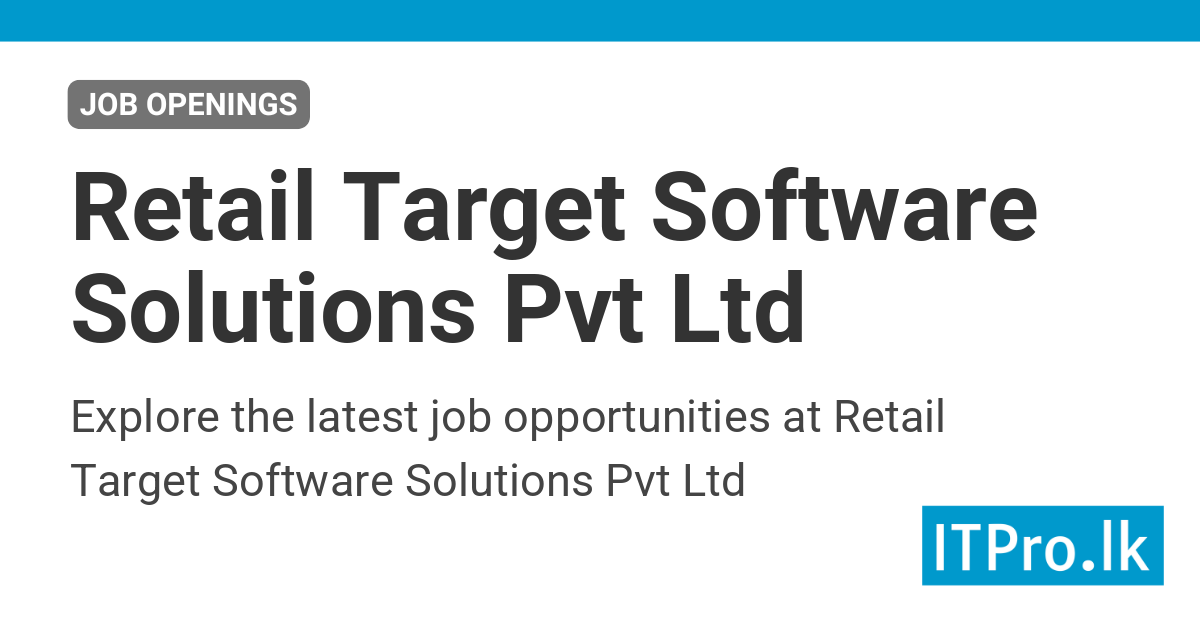 JOB OPENINGS

Retail Target Software Solutions Pvt Ltd

Explore the latest job opportunities at Retail Target Software Solutions Pvt Ltd

ITPro.lk